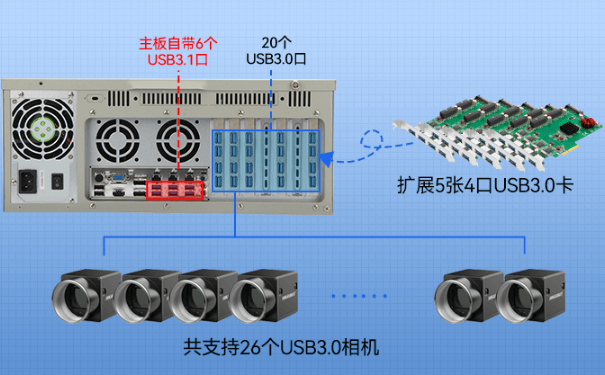 主板自带6个
USB3.1口

20个
USB3.0口

扩展5张4口USB3.0卡

共支持26个USB3.0相机