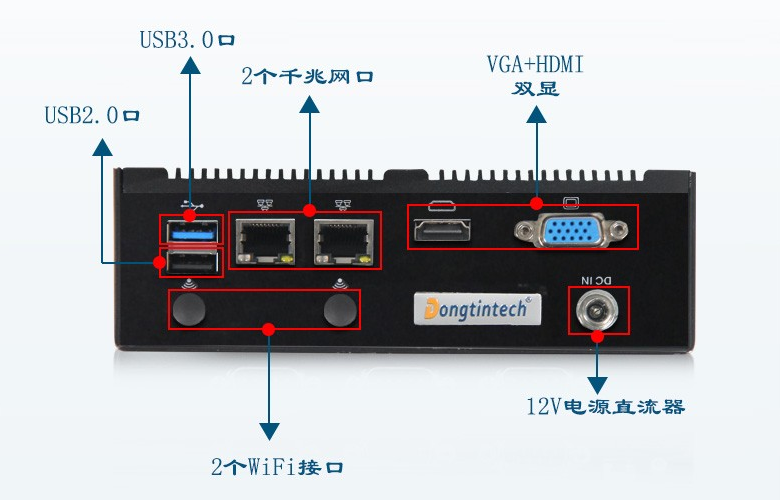 USB3.0口

2个千兆网口

VGA+HDMI
双显

USB2.0口

DC IN

Dongtintech®

12V电源直流器

2个WiFi接口