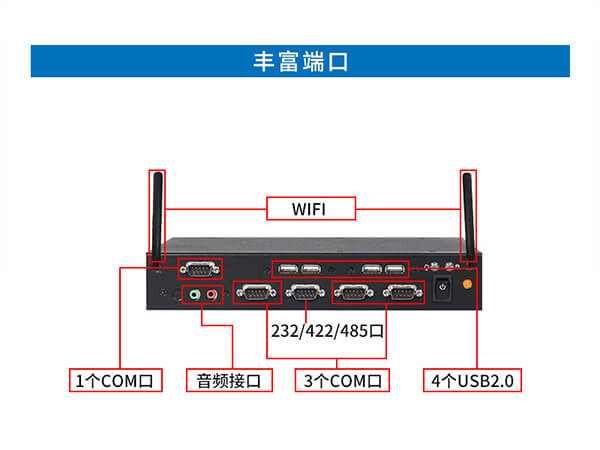 丰富端口

WIFI

232/422/485口

1个COM口

音频接口

3个COM口

4个USB2.0