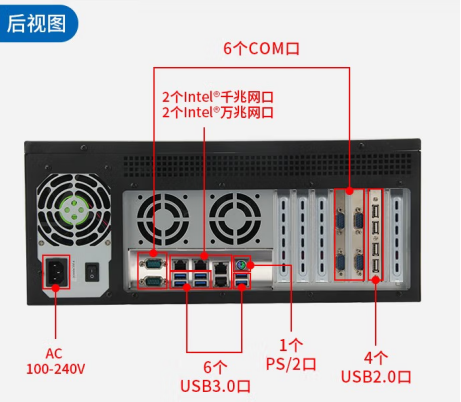 后视图

6个COM口

2个Intel®千兆网口
2个Intel®万兆网口

AC
100-240V

6个
USB3.0口

1个
PS/2口

4个
USB2.0口