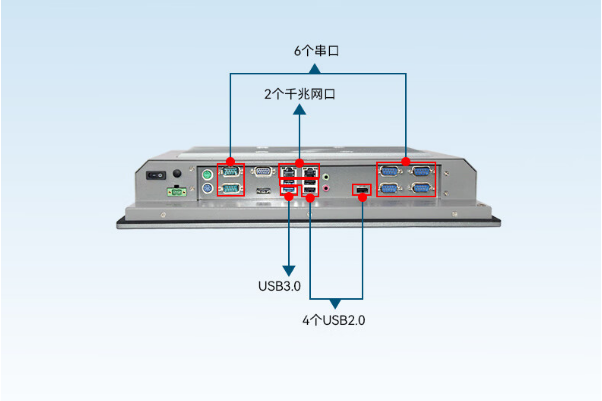 6个串口

2个千兆网口

USB3.0

4个USB2.0