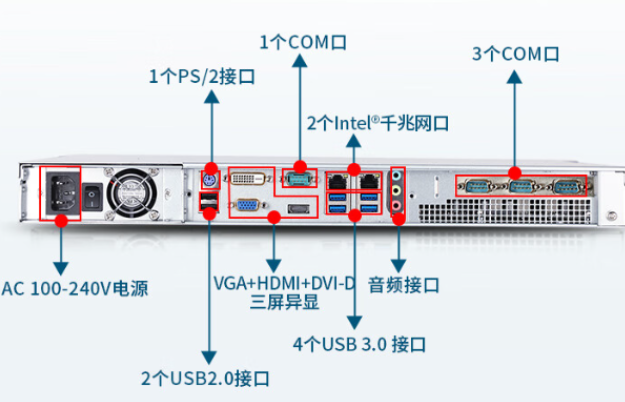 1个COM口

3个COM口

1个PS/2接口

2个Intel®千兆网口

AC 100-240V电源

VGA+HDMI+DVI-D
三屏异显

音频接口

4个USB 3.0 接口

2个USB2.0接口