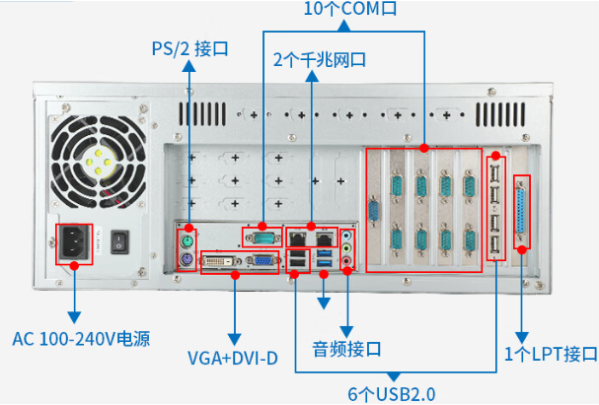 10个COM口

PS/2 接口

2个千兆网口

AC 100-240V电源

VGA+DVI-D

音频接口

1个LPT接口

6个USB2.0