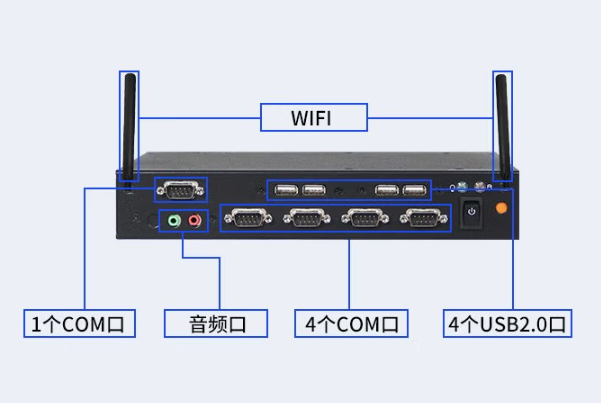 WIFI

1个COM口

音频口

4个COM口

4个USB2.0口