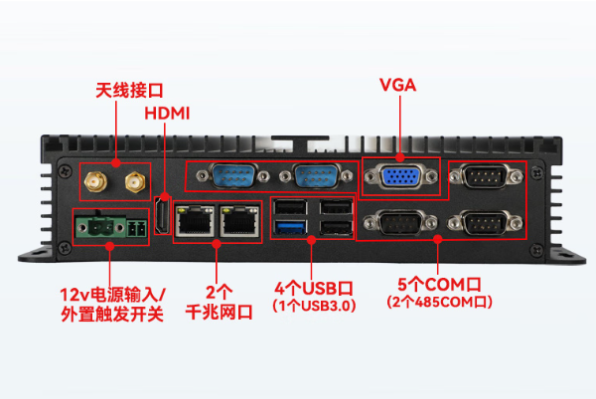 天线接口

HDMI

VGA

12v电源输入/
外置触发开关

2个
千兆网口

4个USB口
(1个USB3.0)

5个COM口
(2个485COM口)